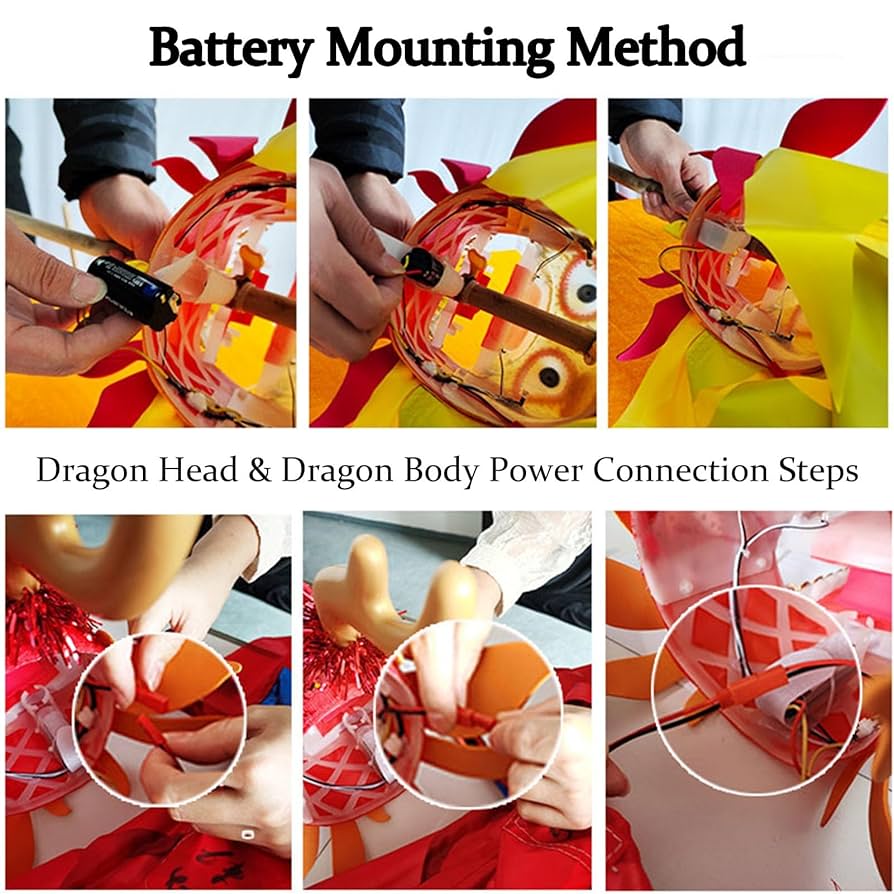 Battery Mounting Method

Dragon Head & Dragon Body Power Connection Steps